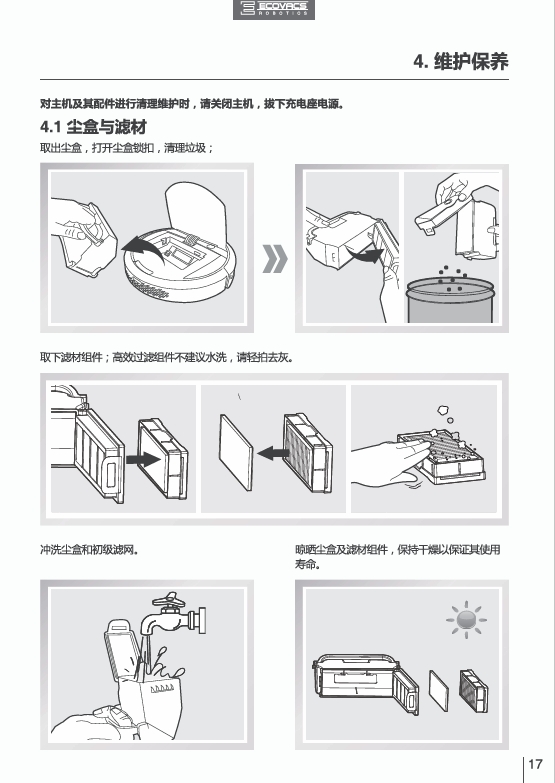 ECOVACS ROBOTICS

4. 维护保养

对主机及其配件进行清理维护时，请关闭主机，拔下充电座电源。

4.1 尘盒与滤材

取出尘盒，打开尘盒锁扣，清理垃圾；

取下滤材组件；高效过滤组件不建议水洗，请轻拍去灰。

冲洗尘盒和初级滤网。

晾晒尘盒及滤材组件，保持干燥以保证其使用寿命。

17